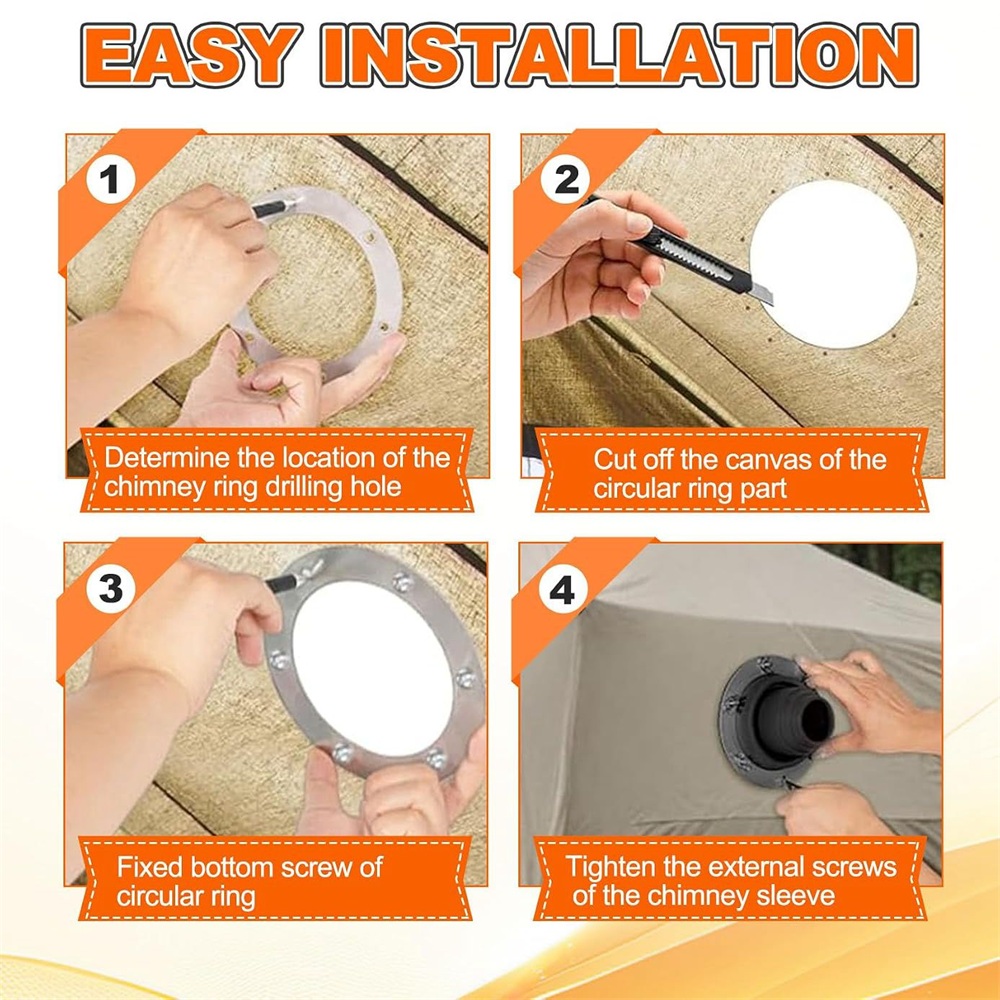 EASY INSTALLATION

1

Determine the location of the chimney ring drilling hole

2

Cut off the canvas of the circular ring part

3

Fixed bottom screw of circular ring

4

Tighten the external screws of the chimney sleeve