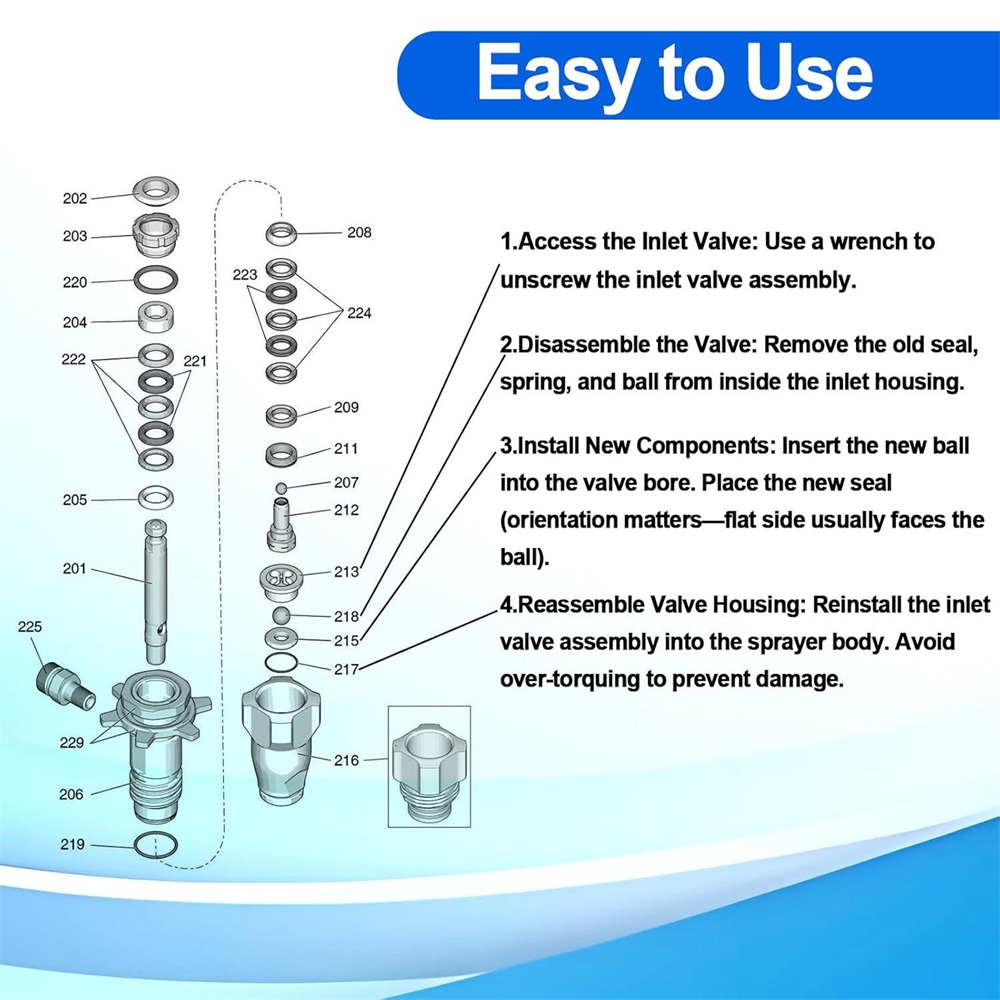 Easy to Use

202
203
220
204
222
221
205
201
225
229
206
219
208
223
224
209
211
207
212
213
218
215
217
216

1.Access the Inlet Valve: Use a wrench to unscrew the inlet valve assembly.

2.Disassemble the Valve: Remove the old seal, spring, and ball from inside the inlet housing.

3.Install New Components: Insert the new ball into the valve bore. Place the new seal (orientation matters—flat side usually faces the ball).

4.Reassemble Valve Housing: Reinstall the inlet valve assembly into the sprayer body. Avoid over-torquing to prevent damage.